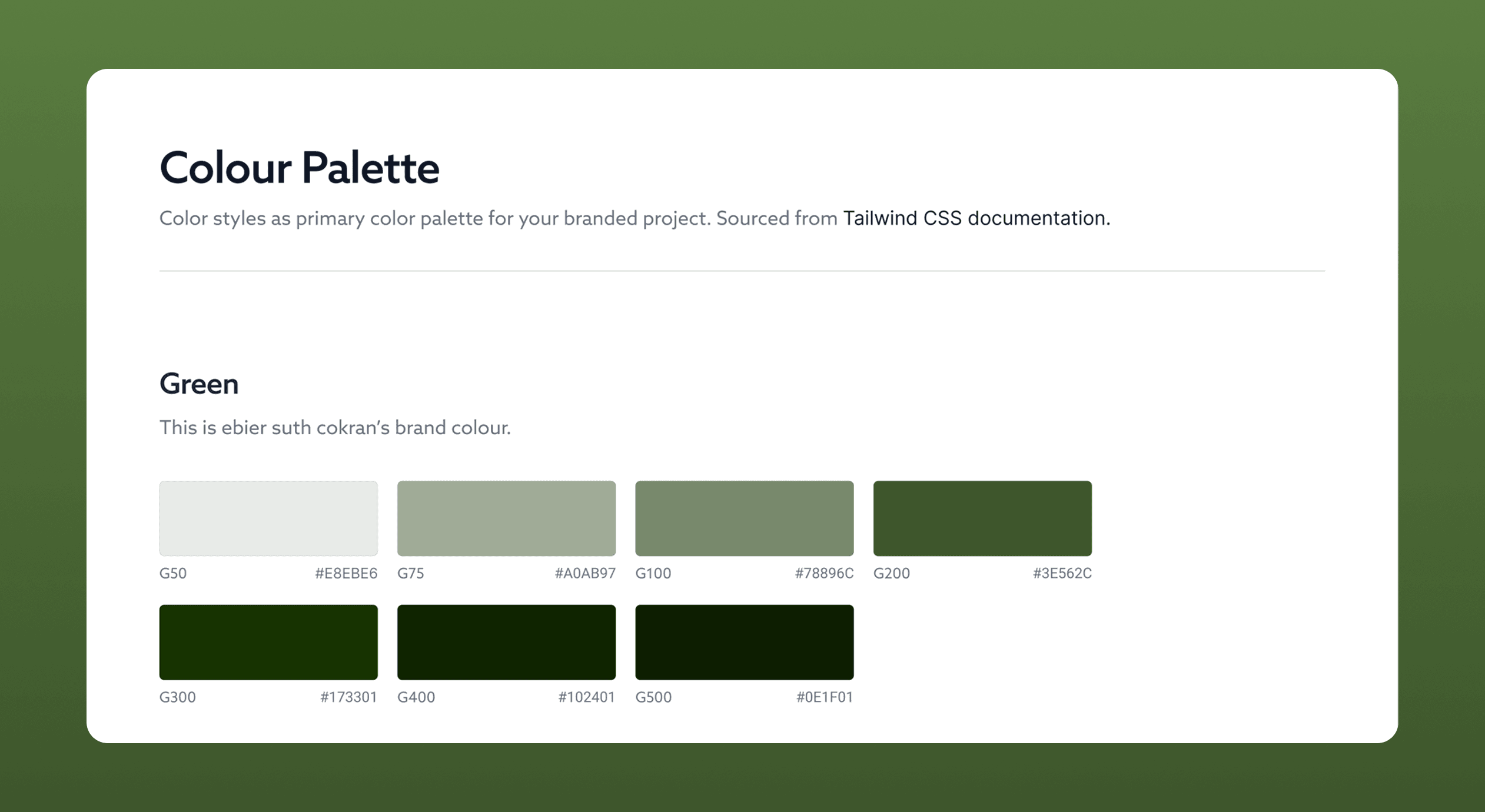 Colour Palette

Color styles as primary color palette for your branded project. Sourced from Tailwind CSS documentation.

Green

This is ebier suth cokran's brand colour.

G50 #E8EBE6

G75 #A0AB97

G100 #78896C

G200 #3E562C

G300 #173301

G400 #102401

G500 #0E1F01